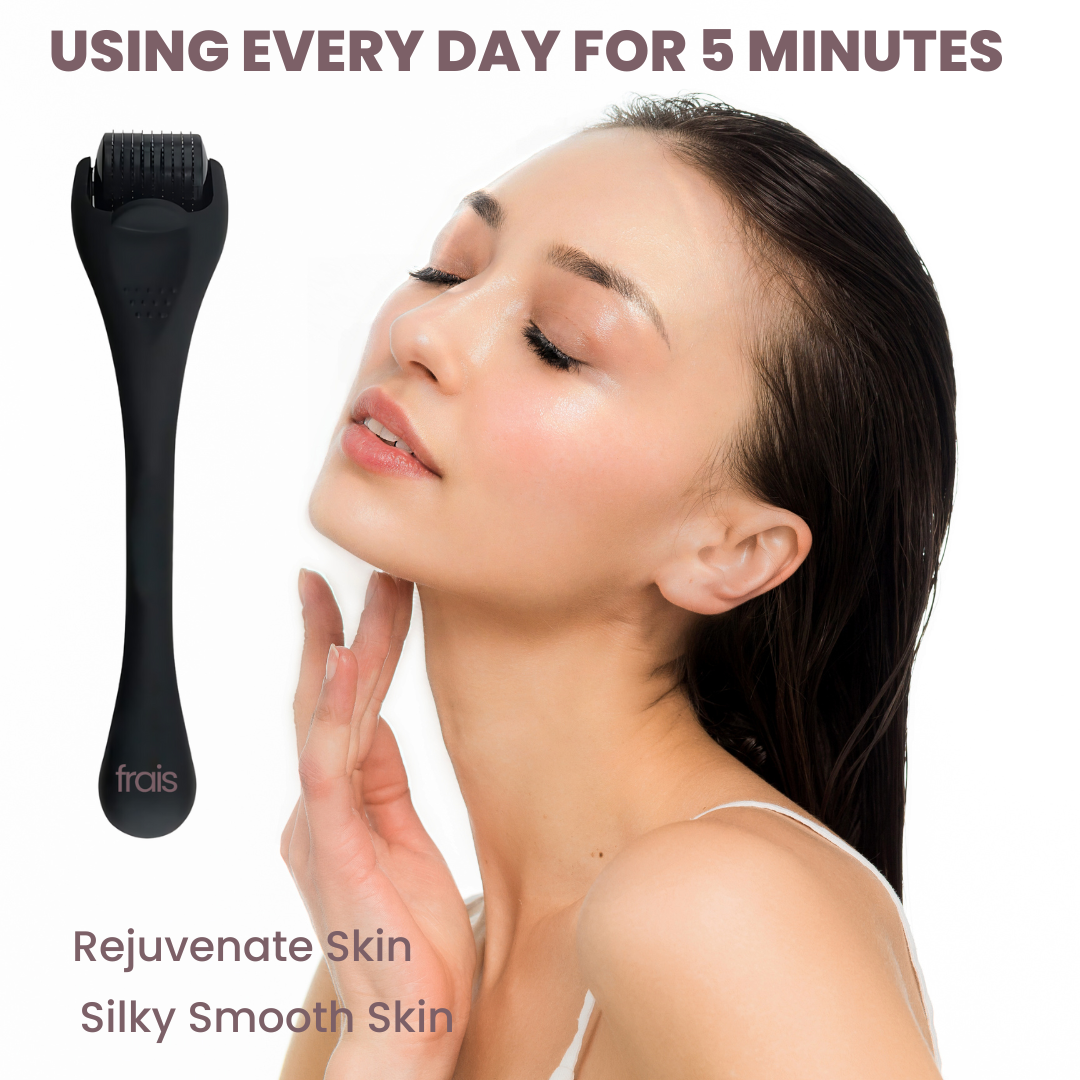 USING EVERY DAY FOR 5 MINUTES

frais

Rejuvenate Skin

Silky Smooth Skin