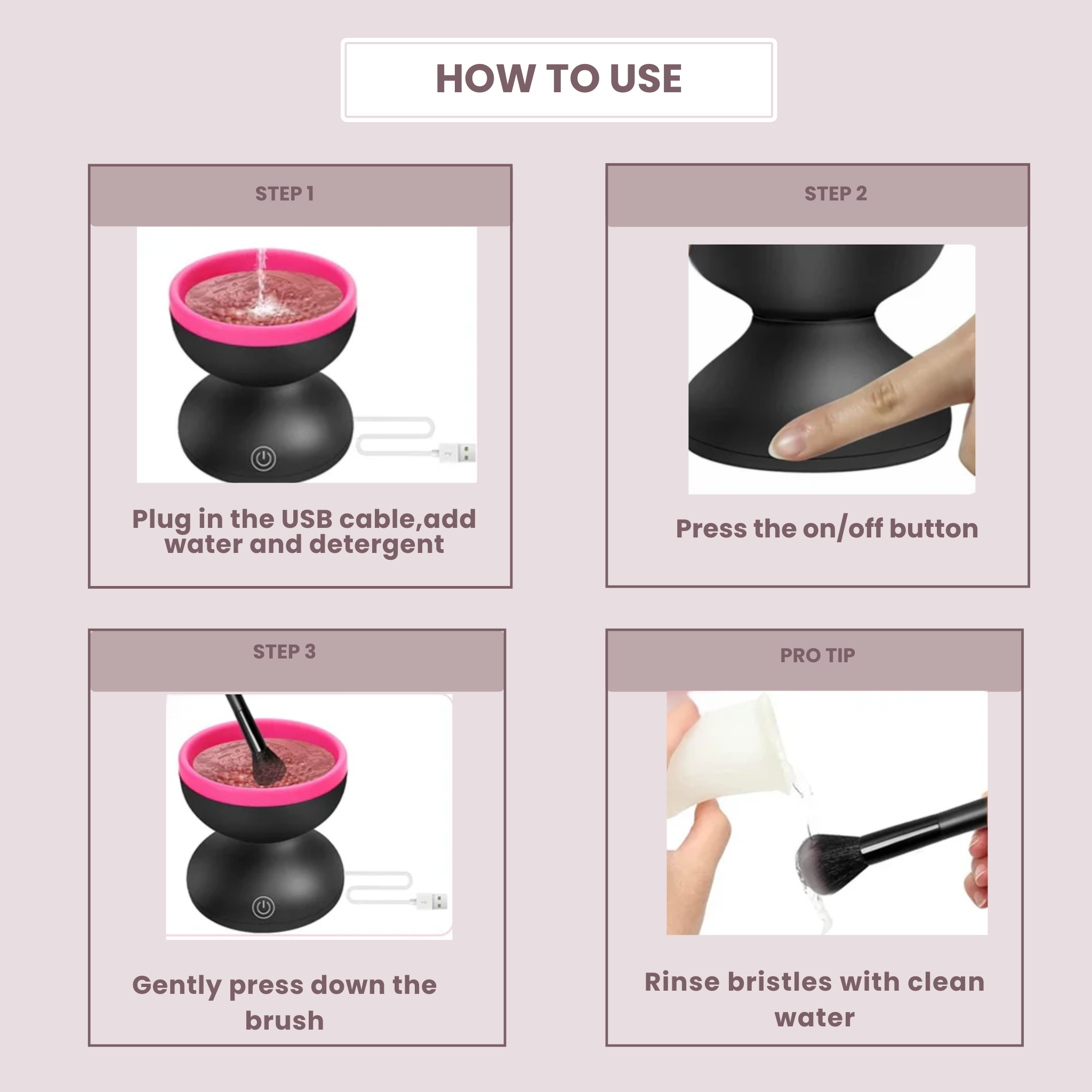 HOW TO USE

STEP 1

Plug in the USB cable,add water and detergent

STEP 2

Press the on/off button

STEP 3

Gently press down the brush

PRO TIP

Rinse bristles with clean water