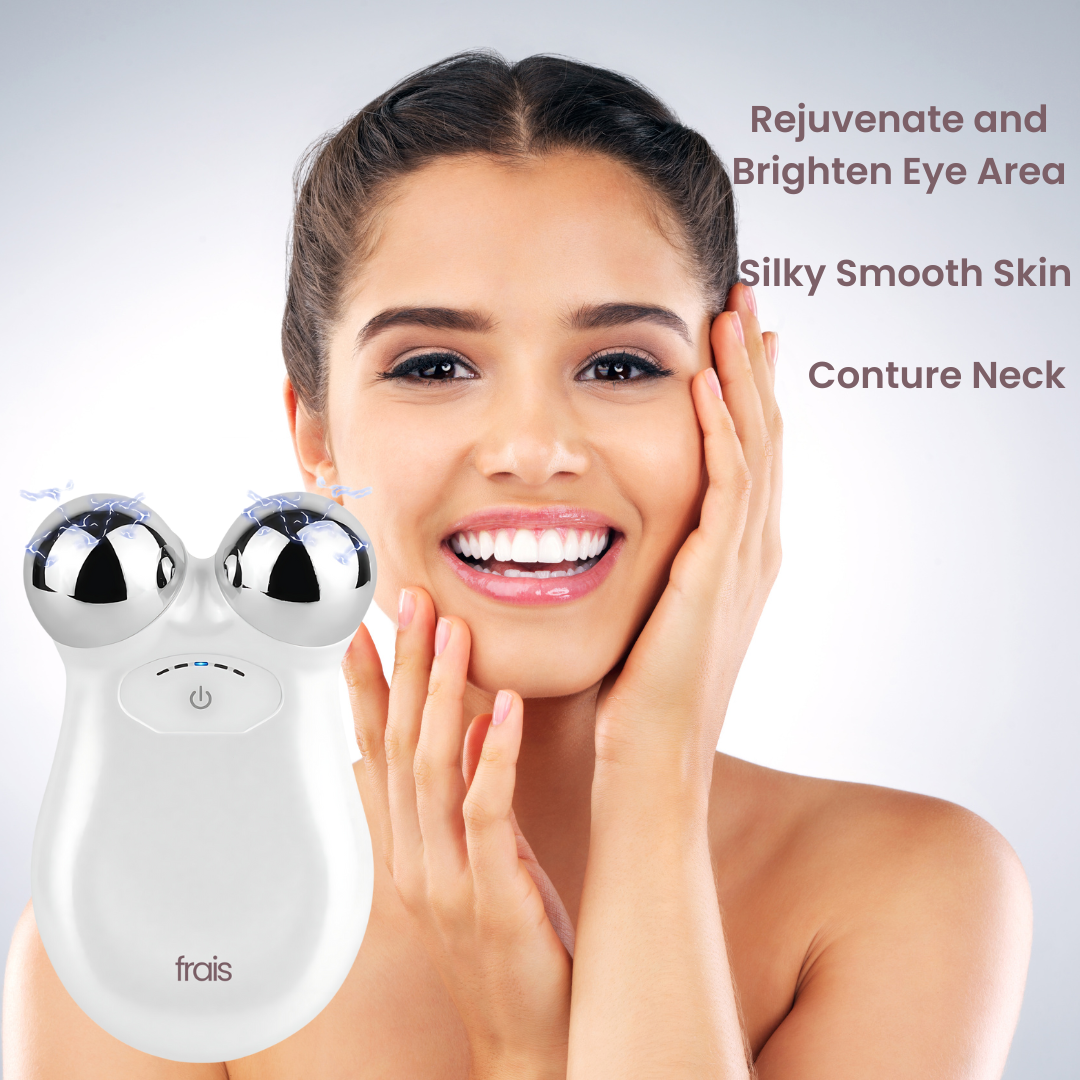 Rejuvenate and Brighten Eye Area

Silky Smooth Skin

Conture Neck

frais