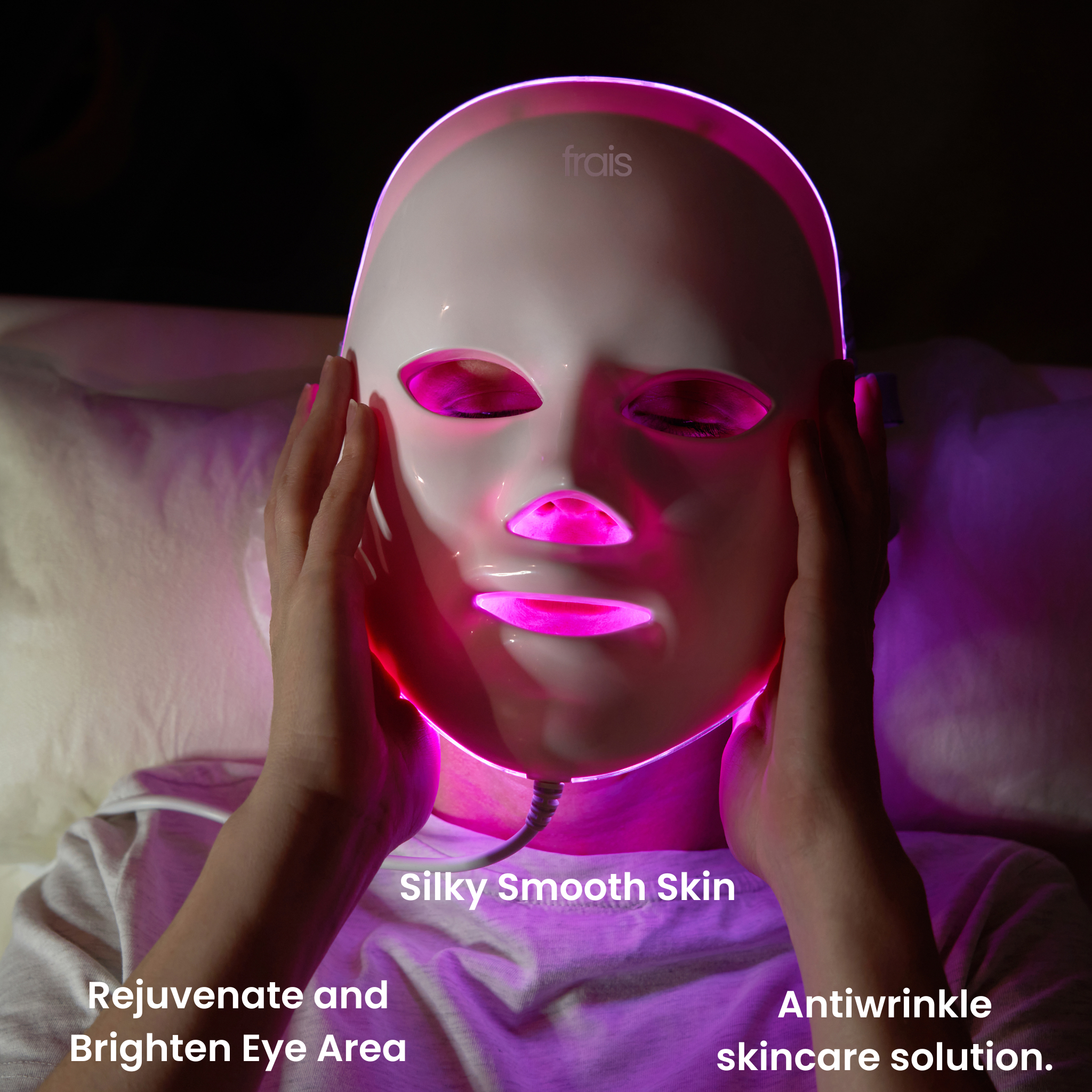 frais

Silky Smooth Skin

Rejuvenate and Brighten Eye Area

Antiwrinkle skincare solution.