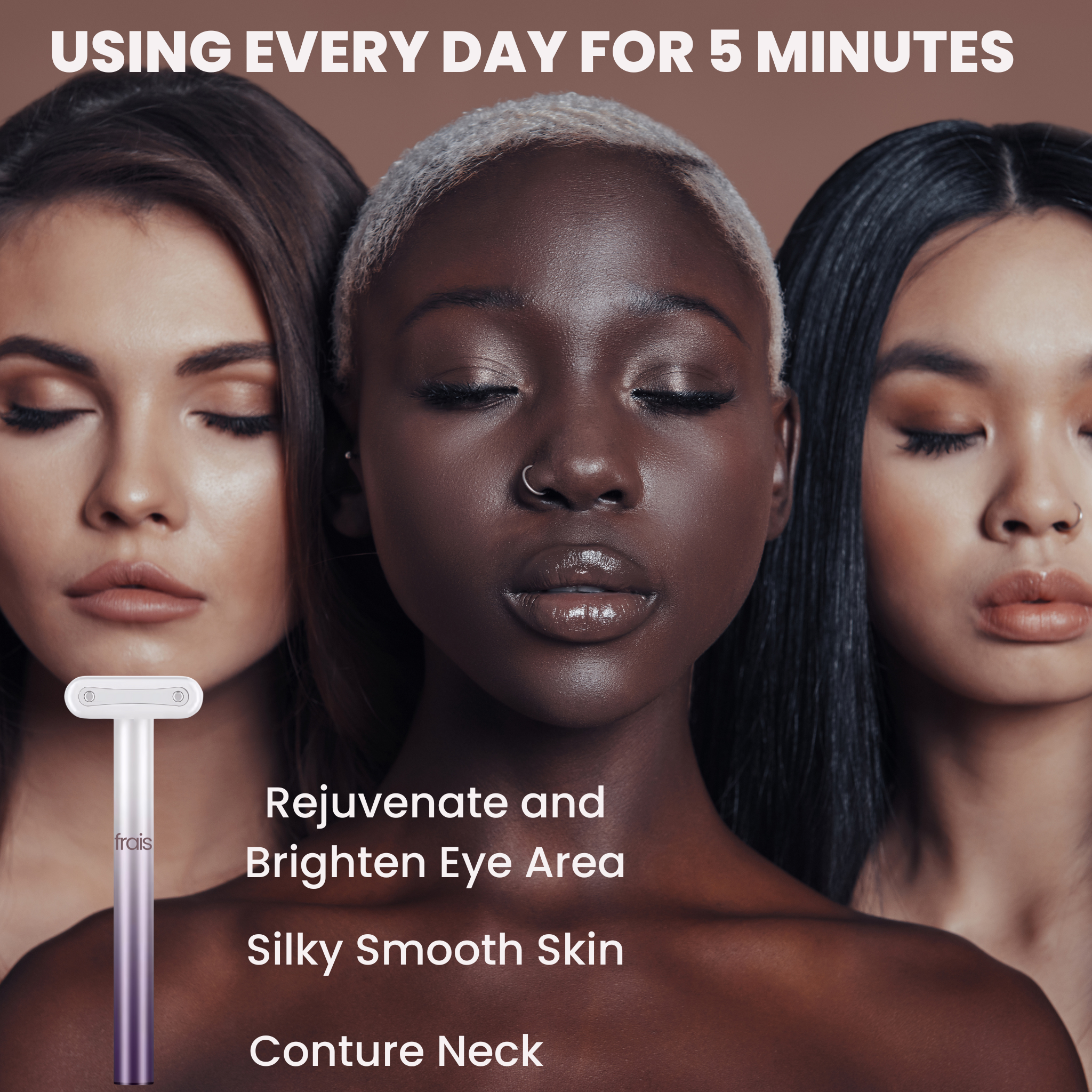 USING EVERY DAY FOR 5 MINUTES

frais

Rejuvenate and Brighten Eye Area

Silky Smooth Skin

Conture Neck