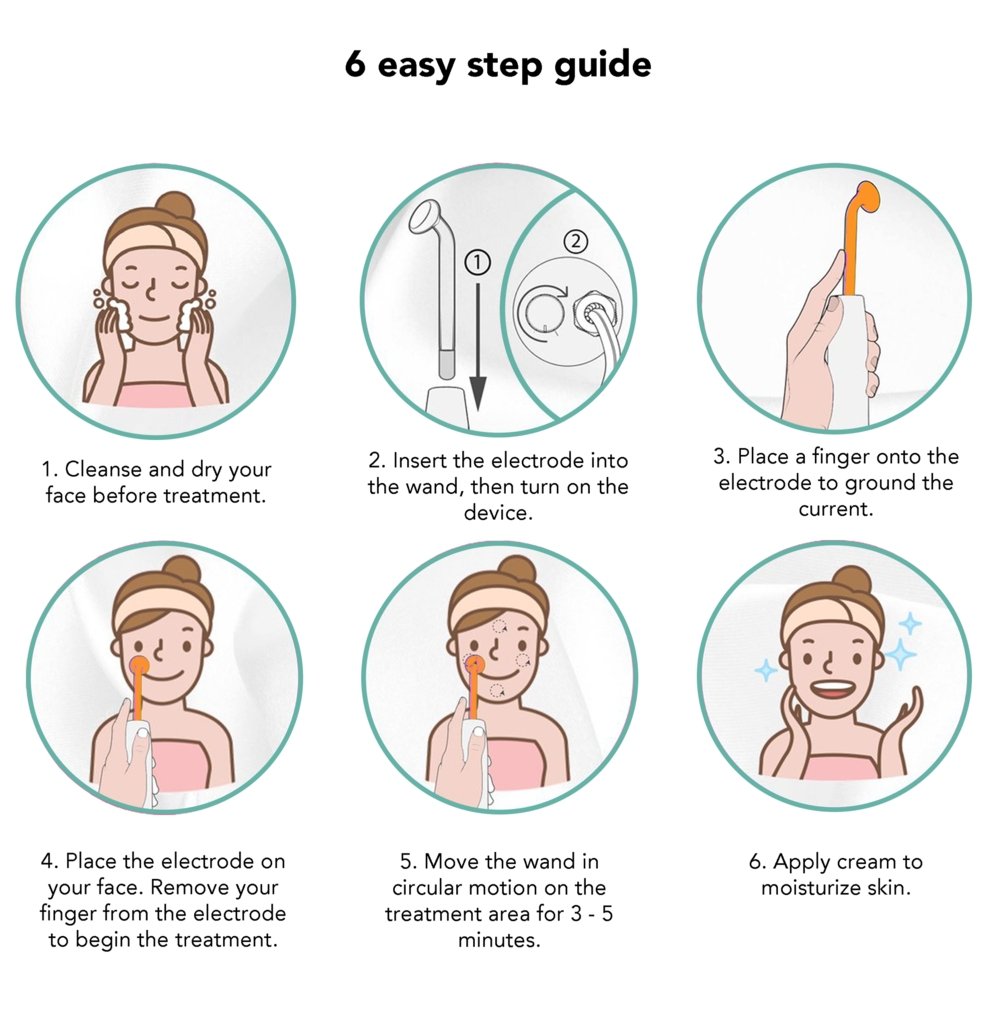 6 easy step guide

①

②

1. Cleanse and dry your face before treatment.

2. Insert the electrode into the wand, then turn on the device.

3. Place a finger onto the electrode to ground the current.

4. Place the electrode on your face. Remove your finger from the electrode to begin the treatment.

5. Move the wand in circular motion on the treatment area for 3 - 5 minutes.

6. Apply cream to moisturize skin.